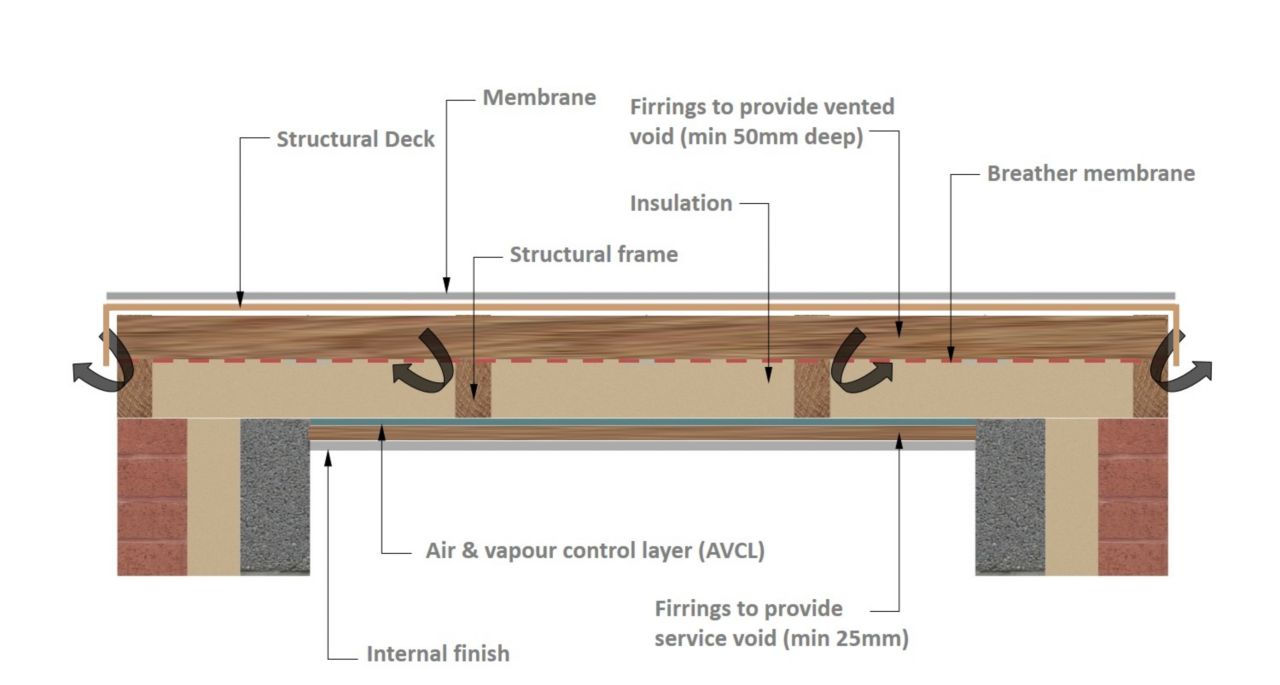 Membrane

Firrings to provide vented void (min 50mm deep)

Structural Deck

Breather membrane

Insulation

Structural frame

Air & vapour control layer (AVCL)

Firrings to provide service void (min 25mm)

Internal finish