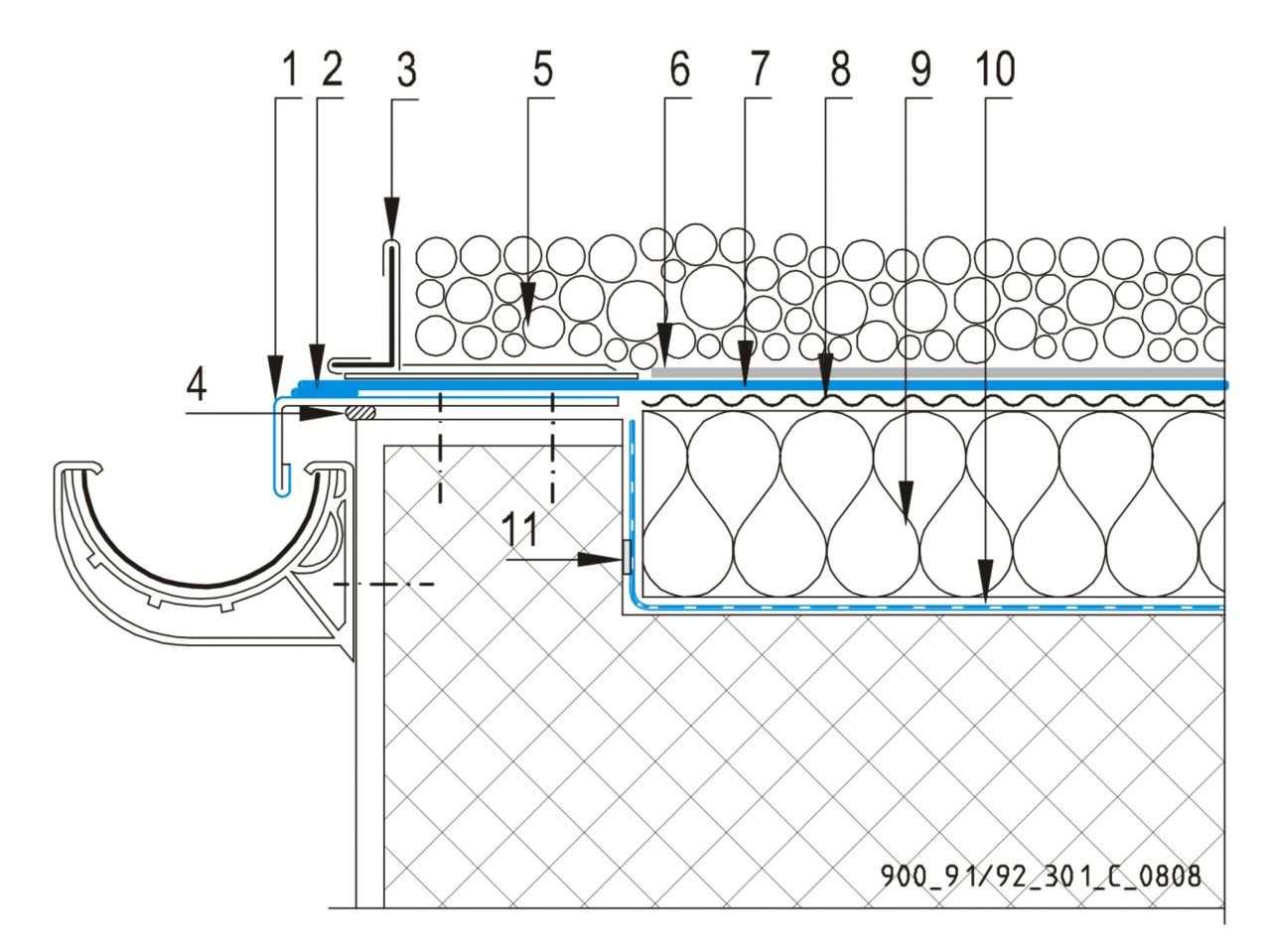 1 2 3 5 6 7 8 9 10

4

11

900_91/92_301_C_0808