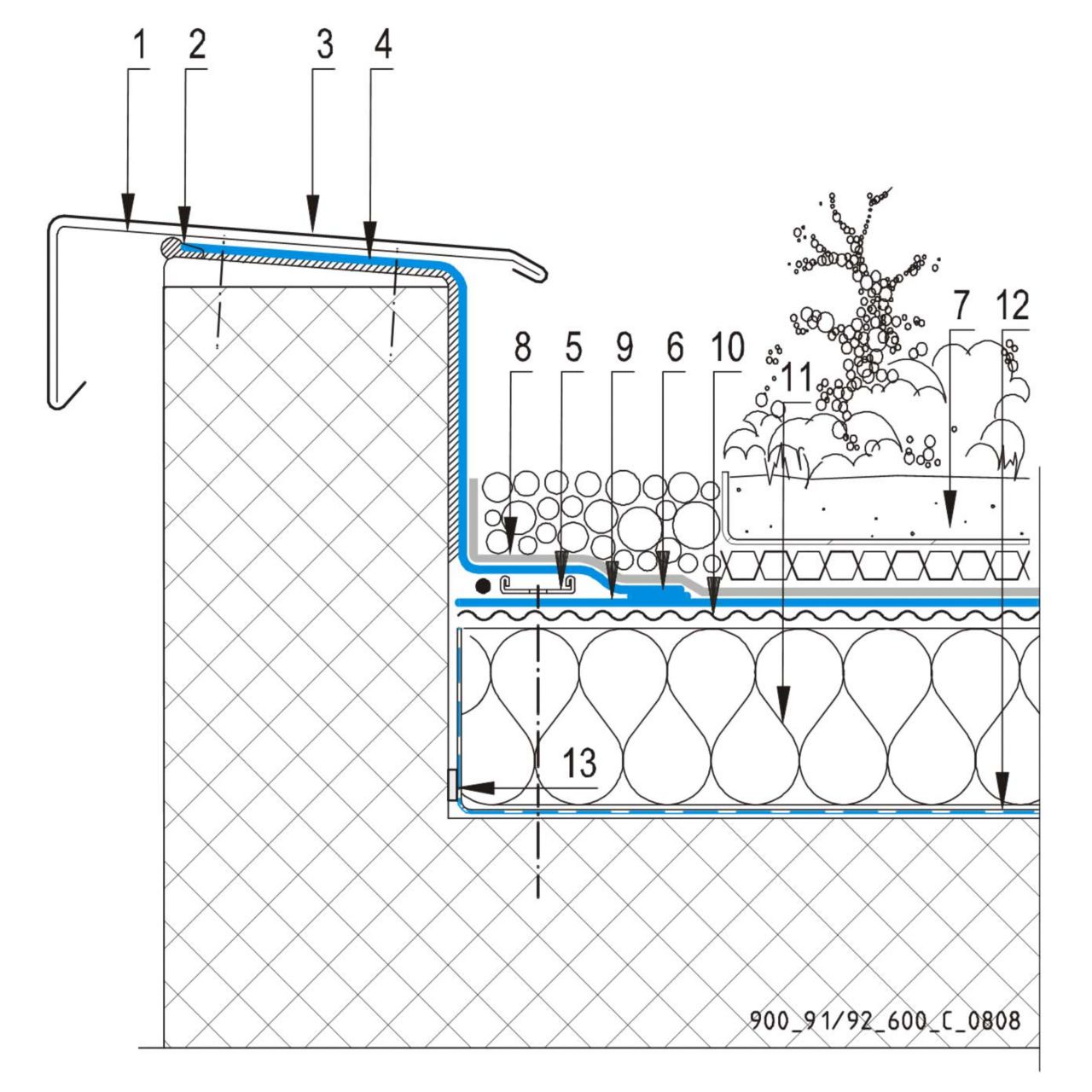 1 2 3 4

8 5 9 6 10

11

7 12

13

900_91/92_600_C_0808