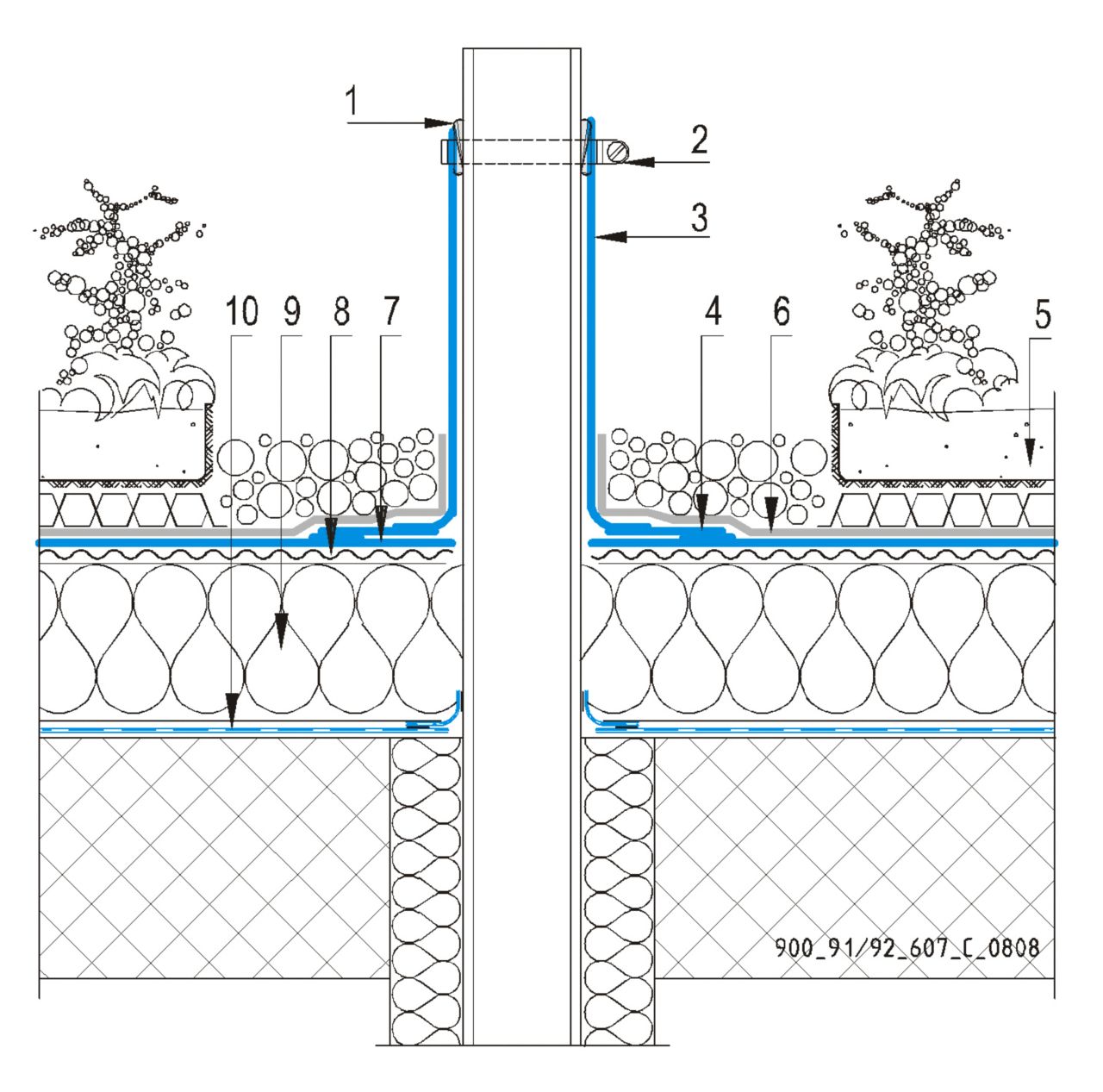 1
2
3
10 9 8 7
4 6
5
900_91/92_607_C_0808