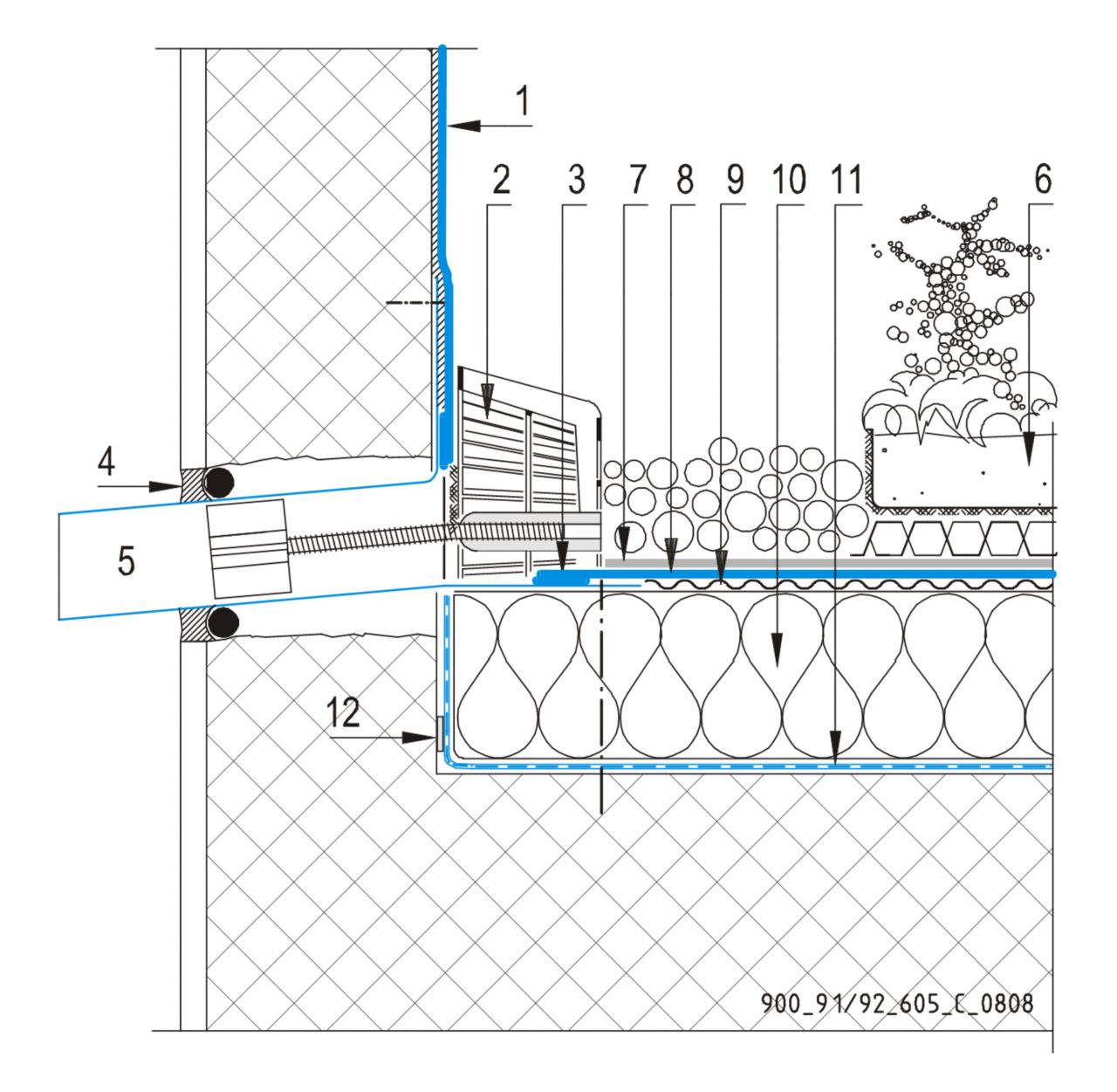 1
2
3
7
8
9
10
11
6
4
5
12
900_91/92_605_C_0808