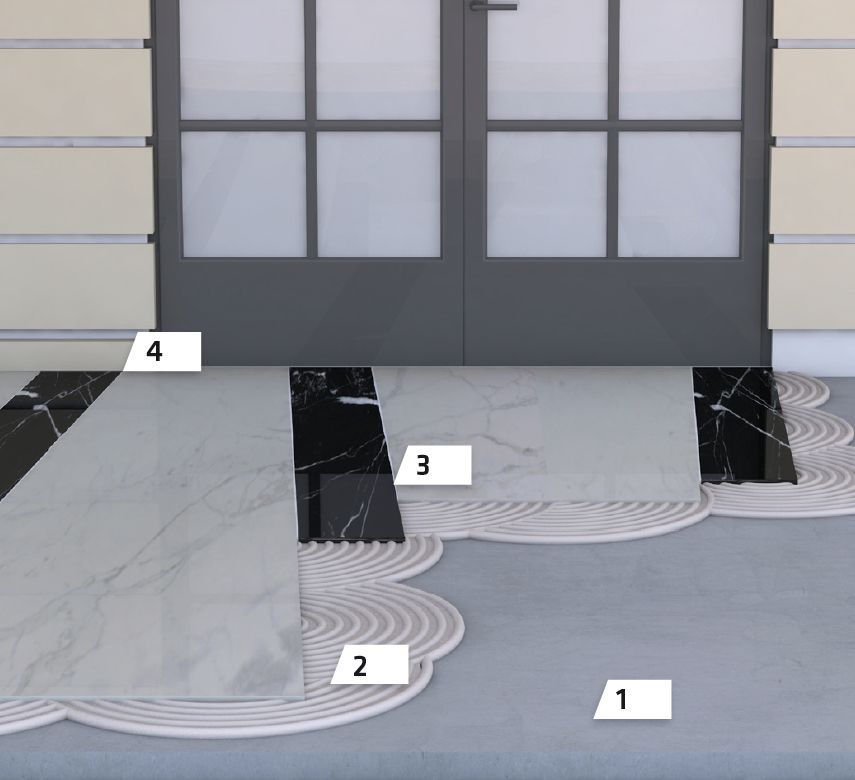 4

3

2

1