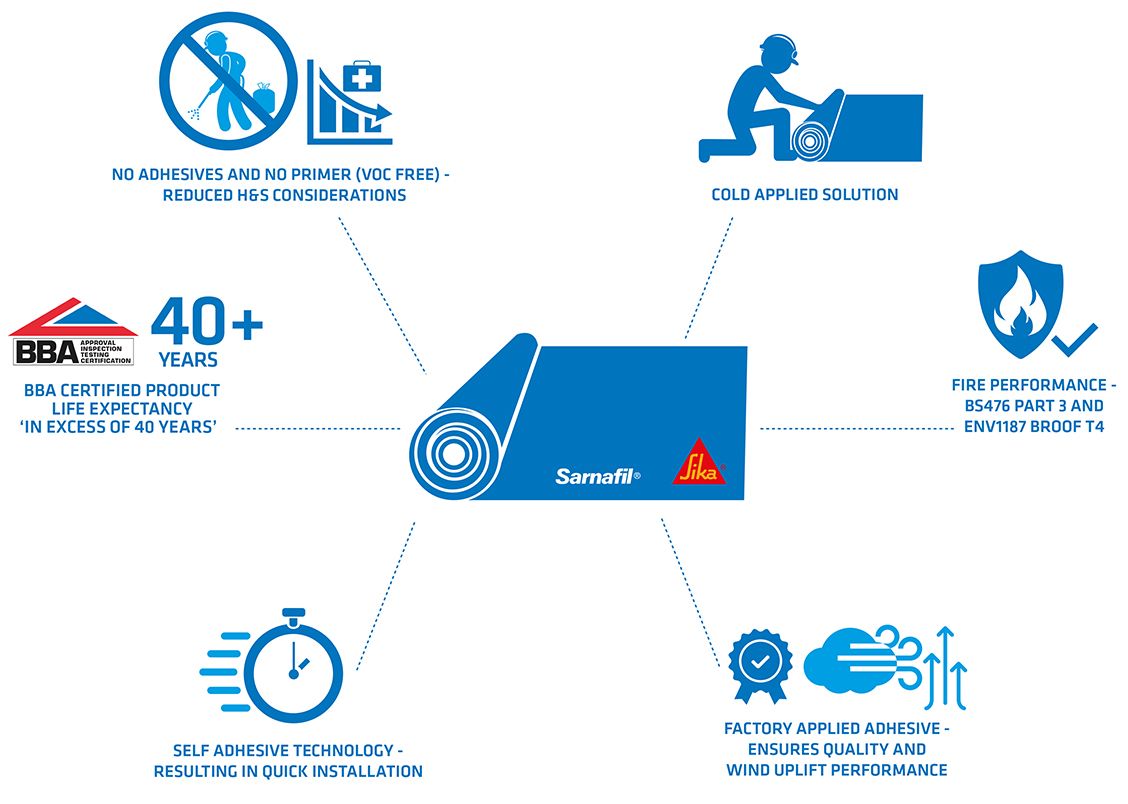 NO ADHESIVES AND NO PRIMER (VOC FREE) - REDUCED H&S CONSIDERATIONS

COLD APPLIED SOLUTION

BBA APPROVAL INSPECTION TESTING CERTIFICATION

40+ YEARS

BBA CERTIFIED PRODUCT LIFE EXPECTANCY 'IN EXCESS OF 40 YEARS'

Sarnafil®

Sika®

FIRE PERFORMANCE - BS476 PART 3 AND ENV1187 BROOF T4

SELF ADHESIVE TECHNOLOGY - RESULTING IN QUICK INSTALLATION

FACTORY APPLIED ADHESIVE - ENSURES QUALITY AND WIND UPLIFT PERFORMANCE