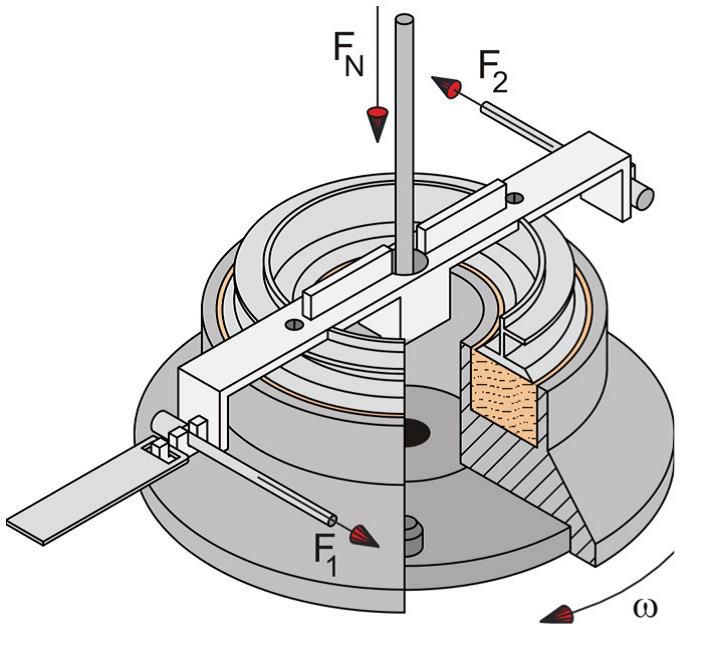 $F_N$
$F_2$
$F_1$
$\omega$