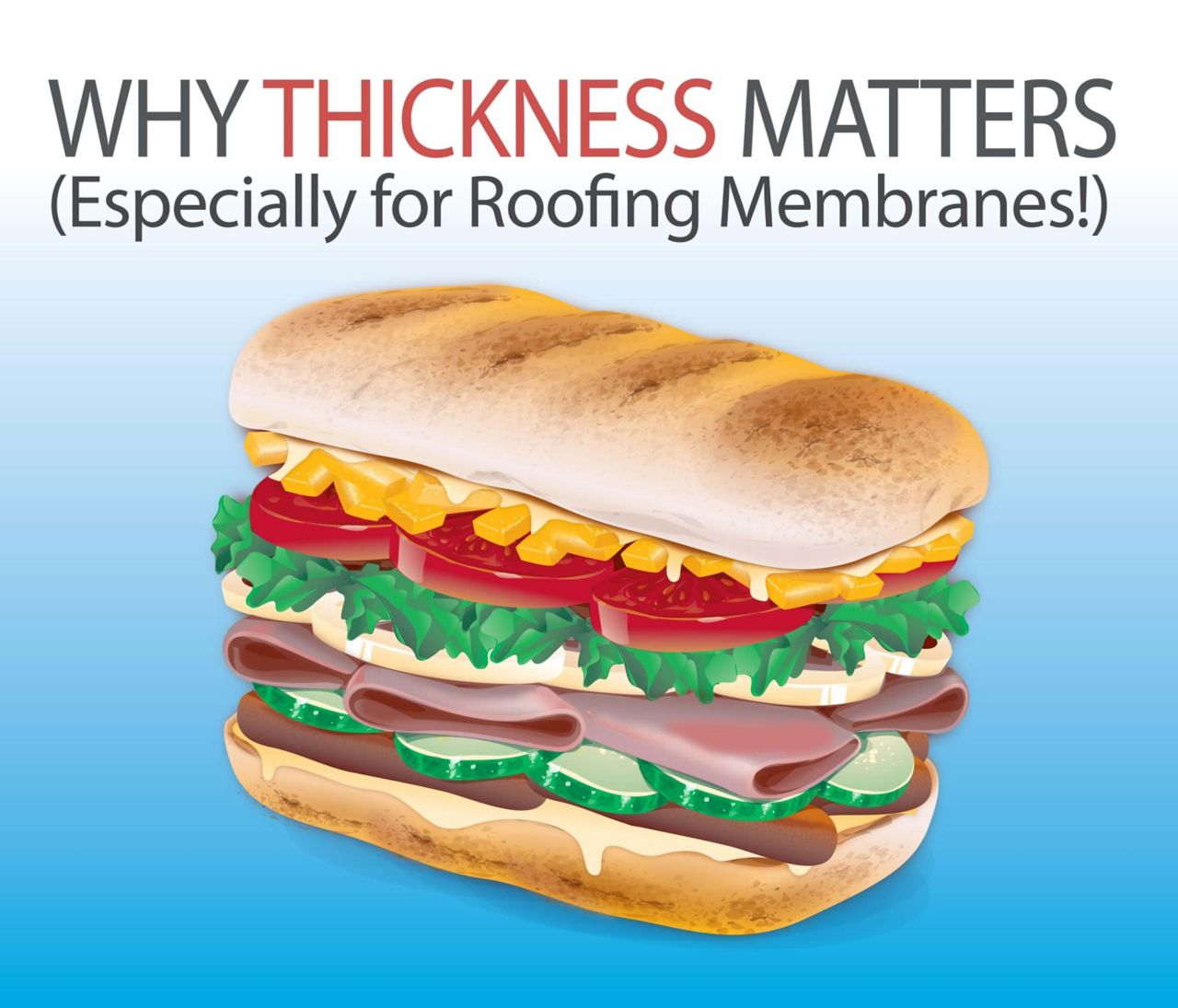 WHY THICKNESS MATTERS
(Especially for Roofing Membranes!)