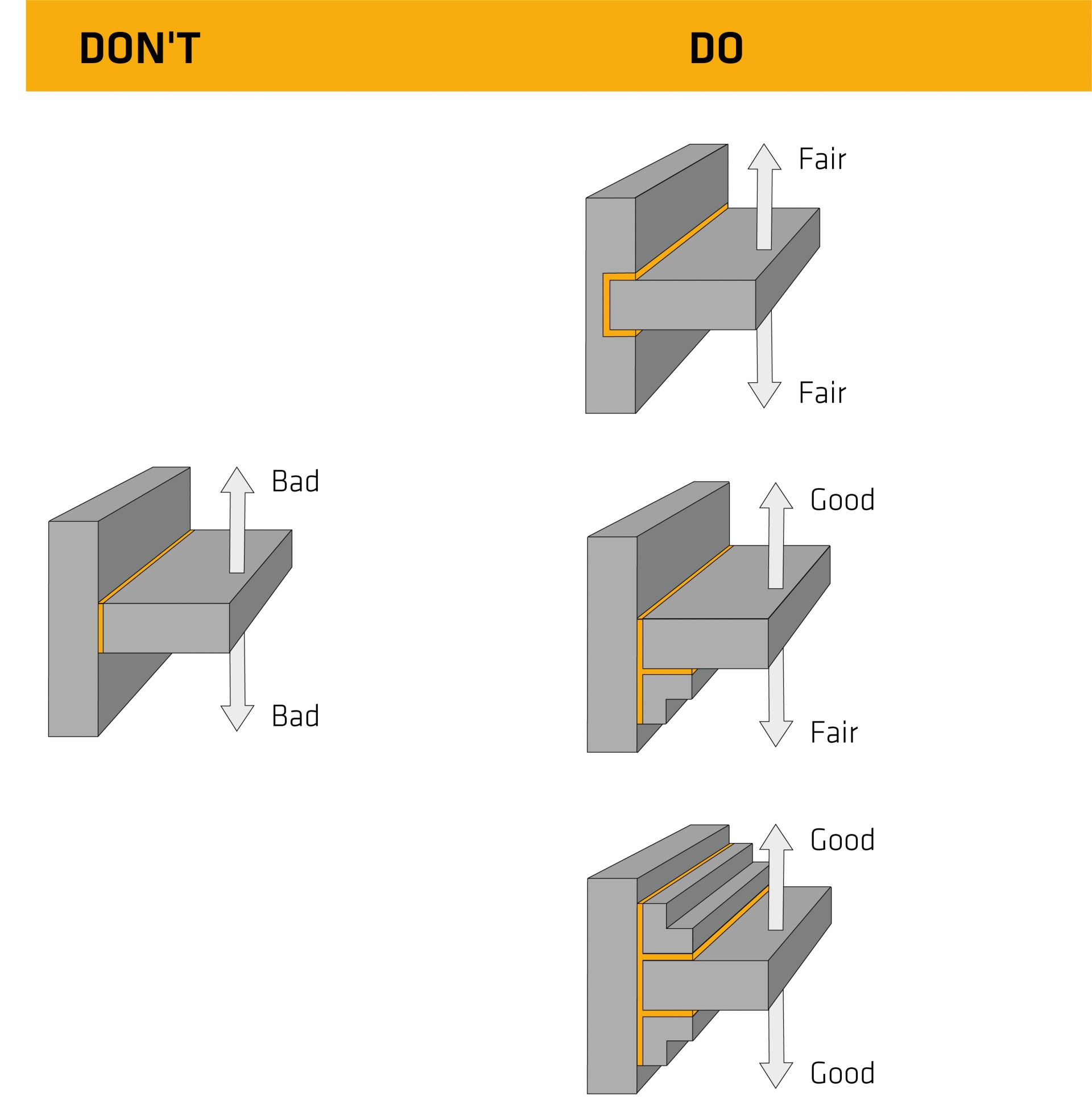 DON'T

Bad

Bad

DO

Fair

Fair

Good

Fair

Good

Good