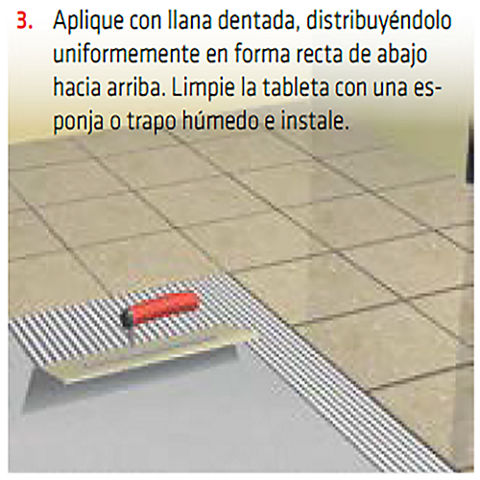 3. Aplique con llana dentada, distribuyéndolo uniformemente en forma recta de abajo hacia arriba. Limpie la tableta con una esponja o trapo húmedo e instale.