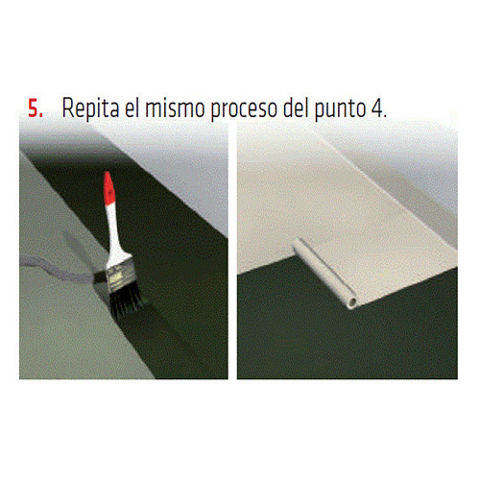 5. Repita el mismo proceso del punto 4.