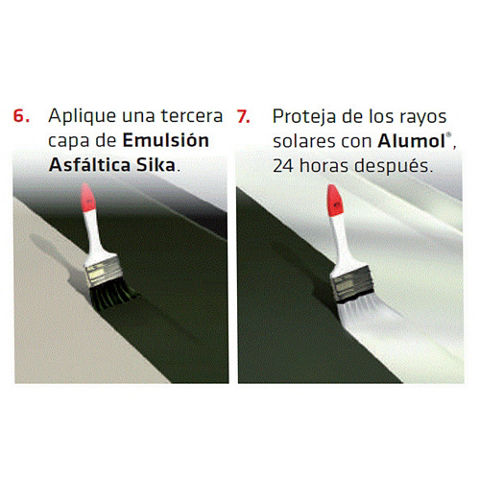 6. Aplique una tercera capa de Emulsión Asfáltica Sika.

7. Proteja de los rayos solares con Alumol®, 24 horas después.