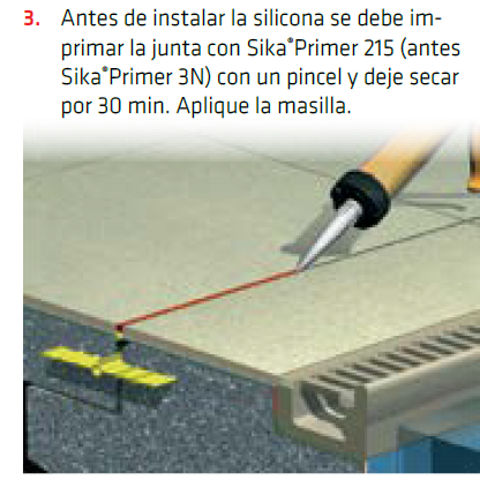 3. Antes de instalar la silicona se debe imprimar la junta con Sika®Primer 215 (antes Sika®Primer 3N) con un pincel y deje secar por 30 min. Aplique la masilla.