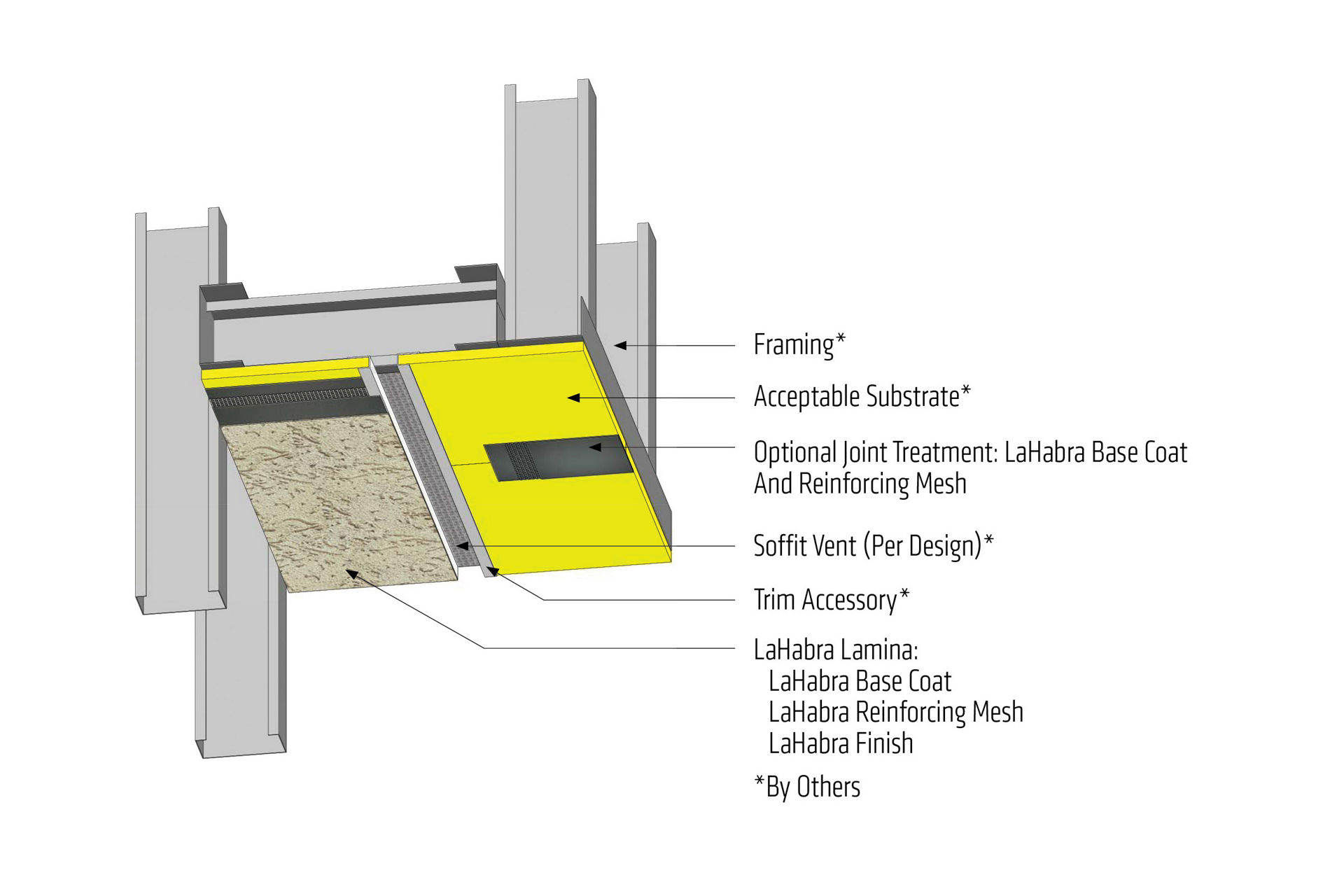 Framing*

Acceptable Substrate*

Optional Joint Treatment: LaHabra Base Coat And Reinforcing Mesh

Soffit Vent (Per Design)*

Trim Accessory*

LaHabra Lamina:
LaHabra Base Coat
LaHabra Reinforcing Mesh
LaHabra Finish

*By Others