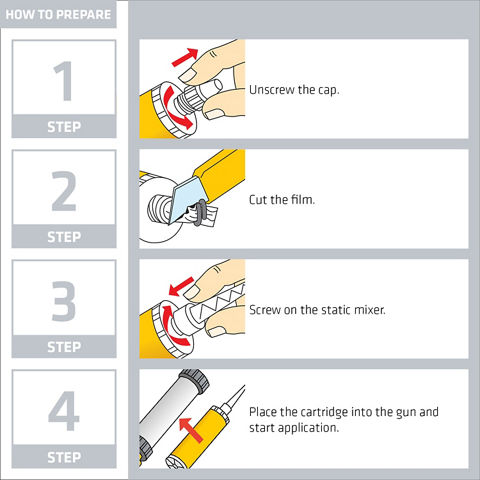 HOW TO PREPARE

1
STEP

Unscrew the cap.

2
STEP

Cut the film.

3
STEP

Screw on the static mixer.

4
STEP

Place the cartridge into the gun and start application.