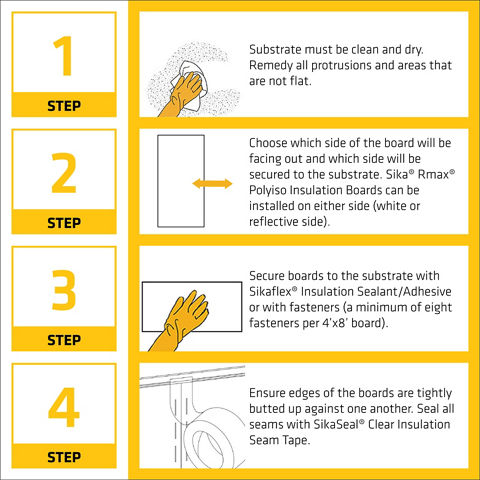 1
STEP

Substrate must be clean and dry. Remedy all protrusions and areas that are not flat.

2
STEP

Choose which side of the board will be facing out and which side will be secured to the substrate. Sika® Rmax® Polyiso Insulation Boards can be installed on either side (white or reflective side).

3
STEP

Secure boards to the substrate with Sikaflex® Insulation Sealant/Adhesive or with fasteners (a minimum of eight fasteners per 4'x8' board).

4
STEP

Ensure edges of the boards are tightly butted up against one another. Seal all seams with SikaSeal® Clear Insulation Seam Tape.