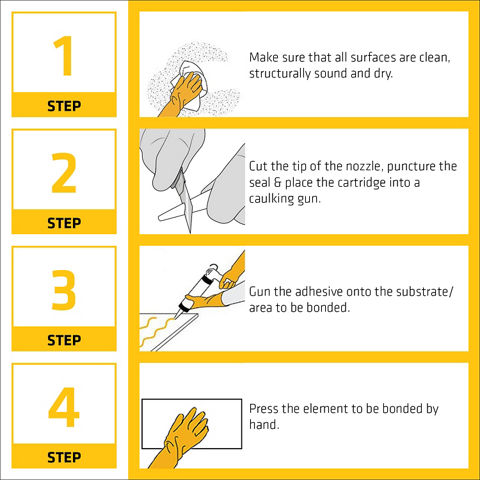 1
STEP

Make sure that all surfaces are clean, structurally sound and dry.

2
STEP

Cut the tip of the nozzle, puncture the seal & place the cartridge into a caulking gun.

3
STEP

Gun the adhesive onto the substrate/ area to be bonded.

4
STEP

Press the element to be bonded by hand.