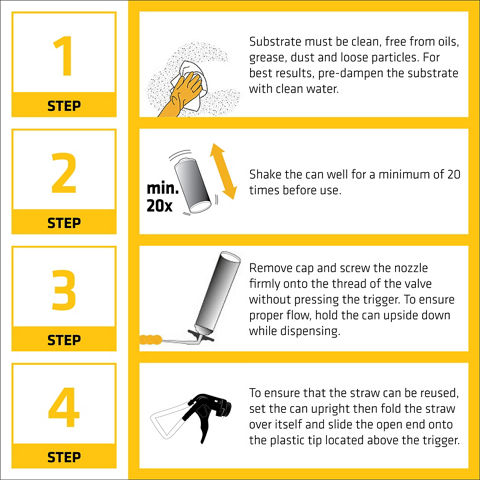 1
STEP

Substrate must be clean, free from oils, grease, dust and loose particles. For best results, pre-dampen the substrate with clean water.

2
STEP

min. 20x

Shake the can well for a minimum of 20 times before use.

3
STEP

Remove cap and screw the nozzle firmly onto the thread of the valve without pressing the trigger. To ensure proper flow, hold the can upside down while dispensing.

4
STEP

To ensure that the straw can be reused, set the can upright then fold the straw over itself and slide the open end onto the plastic tip located above the trigger.