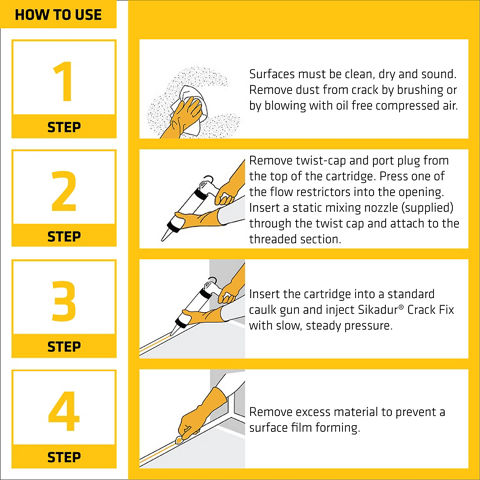 HOW TO USE

1
STEP

Surfaces must be clean, dry and sound. Remove dust from crack by brushing or by blowing with oil free compressed air.

2
STEP

Remove twist-cap and port plug from the top of the cartridge. Press one of the flow restrictors into the opening. Insert a static mixing nozzle (supplied) through the twist cap and attach to the threaded section.

3
STEP

Insert the cartridge into a standard caulk gun and inject Sikadur® Crack Fix with slow, steady pressure.

4
STEP

Remove excess material to prevent a surface film forming.