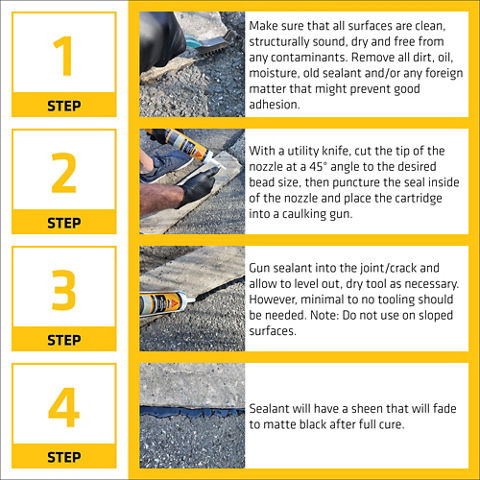 1
STEP

Make sure that all surfaces are clean, structurally sound, dry and free from any contaminants. Remove all dirt, oil, moisture, old sealant and/or any foreign matter that might prevent good adhesion.

2
STEP

With a utility knife, cut the tip of the nozzle at a 45° angle to the desired bead size, then puncture the seal inside of the nozzle and place the cartridge into a caulking gun.

3
STEP

Gun sealant into the joint/crack and allow to level out, dry tool as necessary. However, minimal to no tooling should be needed. Note: Do not use on sloped surfaces.

4
STEP

Sealant will have a sheen that will fade to matte black after full cure.