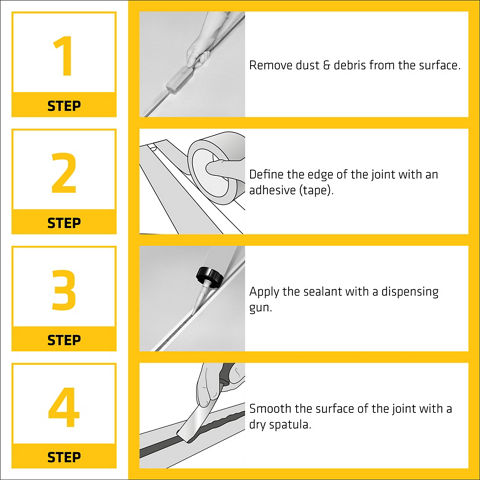 1
STEP

Remove dust & debris from the surface.

2
STEP

Define the edge of the joint with an adhesive (tape).

3
STEP

Apply the sealant with a dispensing gun.

4
STEP

Smooth the surface of the joint with a dry spatula.