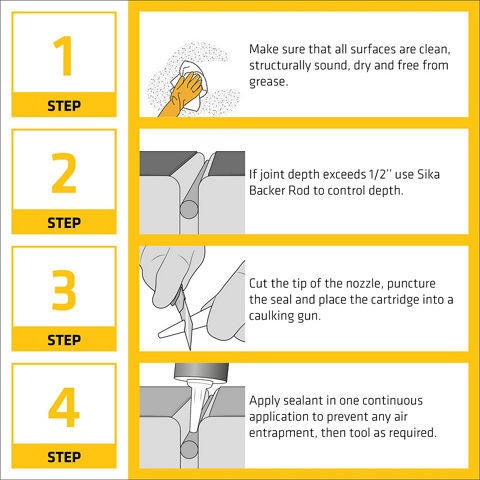 1
STEP

Make sure that all surfaces are clean, structurally sound, dry and free from grease.

2
STEP

If joint depth exceeds 1/2'' use Sika Backer Rod to control depth.

3
STEP

Cut the tip of the nozzle, puncture the seal and place the cartridge into a caulking gun.

4
STEP

Apply sealant in one continuous application to prevent any air entrapment, then tool as required.