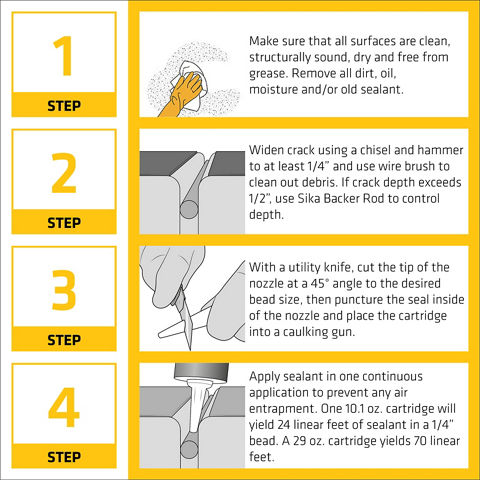 1
STEP

Make sure that all surfaces are clean, structurally sound, dry and free from grease. Remove all dirt, oil, moisture and/or old sealant.

2
STEP

Widen crack using a chisel and hammer to at least 1/4" and use wire brush to clean out debris. If crack depth exceeds 1/2", use Sika Backer Rod to control depth.

3
STEP

With a utility knife, cut the tip of the nozzle at a 45° angle to the desired bead size, then puncture the seal inside of the nozzle and place the cartridge into a caulking gun.

4
STEP

Apply sealant in one continuous application to prevent any air entrapment. One 10.1 oz. cartridge will yield 24 linear feet of sealant in a 1/4" bead. A 29 oz. cartridge yields 70 linear feet.